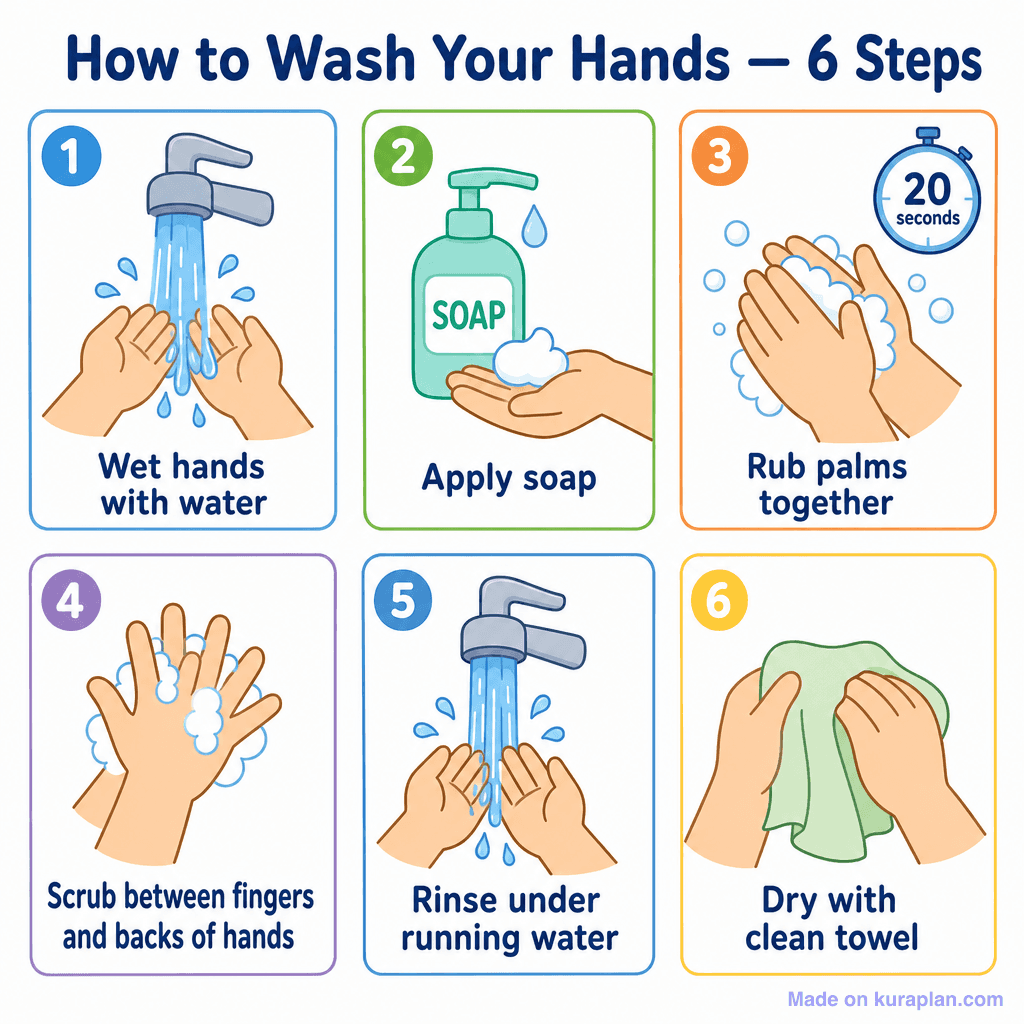 How to Wash Your Hands — 6 Steps

1
Wet hands with water

2
SOAP
Apply soap

3
20 seconds
Rub palms together

4
Scrub between fingers and backs of hands

5
Rinse under running water

6
Dry with clean towel

Made on kuraplan.com