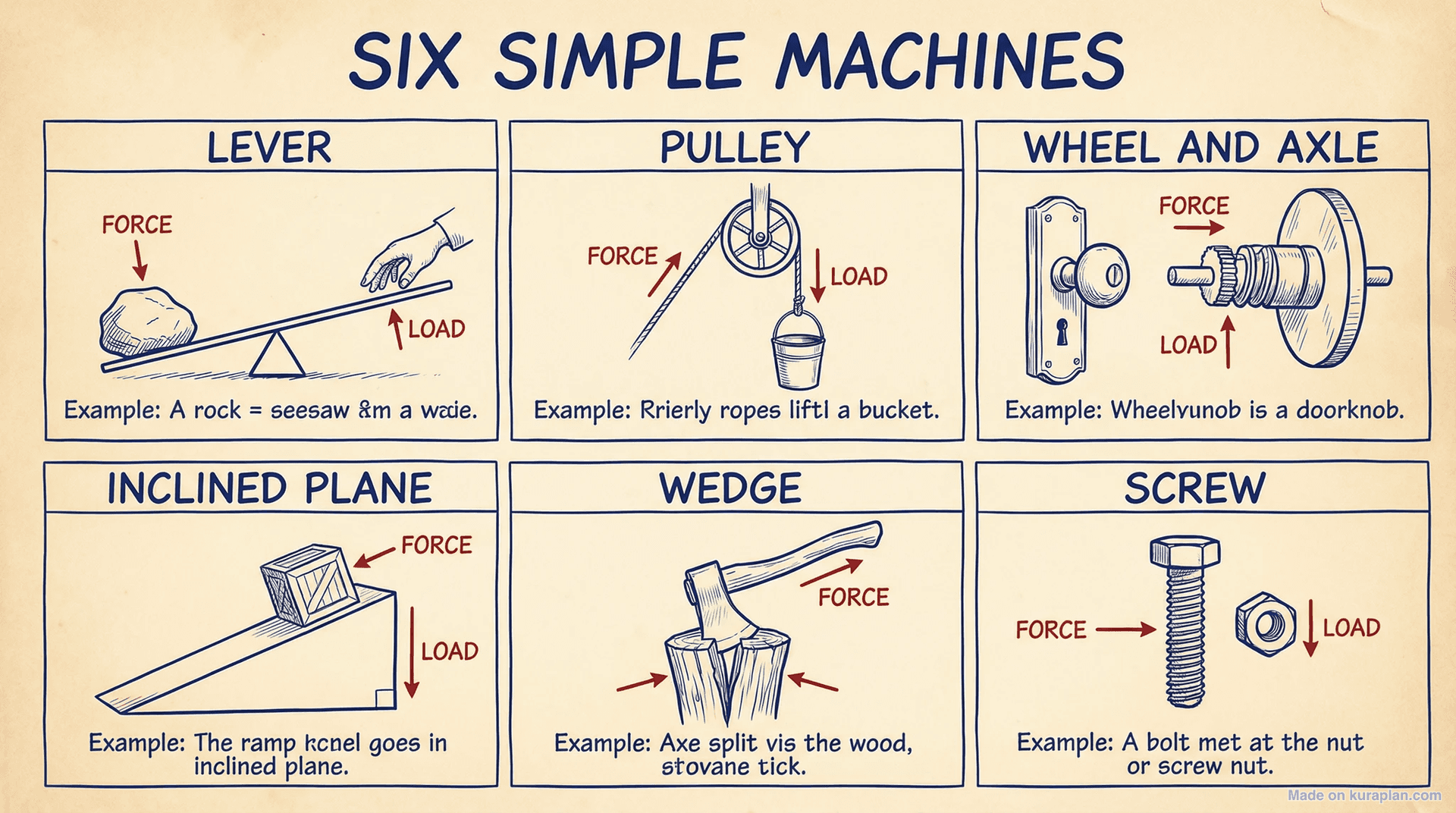 SIX SIMPLE MACHINES

LEVER

FORCE

LOAD

Example: A rock = seesaw &m a waie.

PULLEY

FORCE

LOAD

Example: Rrierly ropes liftl a bucket.

WHEEL AND AXLE

FORCE

LOAD

Example: Wheelvunob is a doorknob.

INCLINED PLANE

FORCE

LOAD

Example: The ramp kcnel goes in inclined plane.

WEDGE

FORCE

Example: Axe split vis the wood, stovane tick.

SCREW

FORCE

LOAD

Example: A bolt met at the nut or screw nut.

Made on kuraplan.com