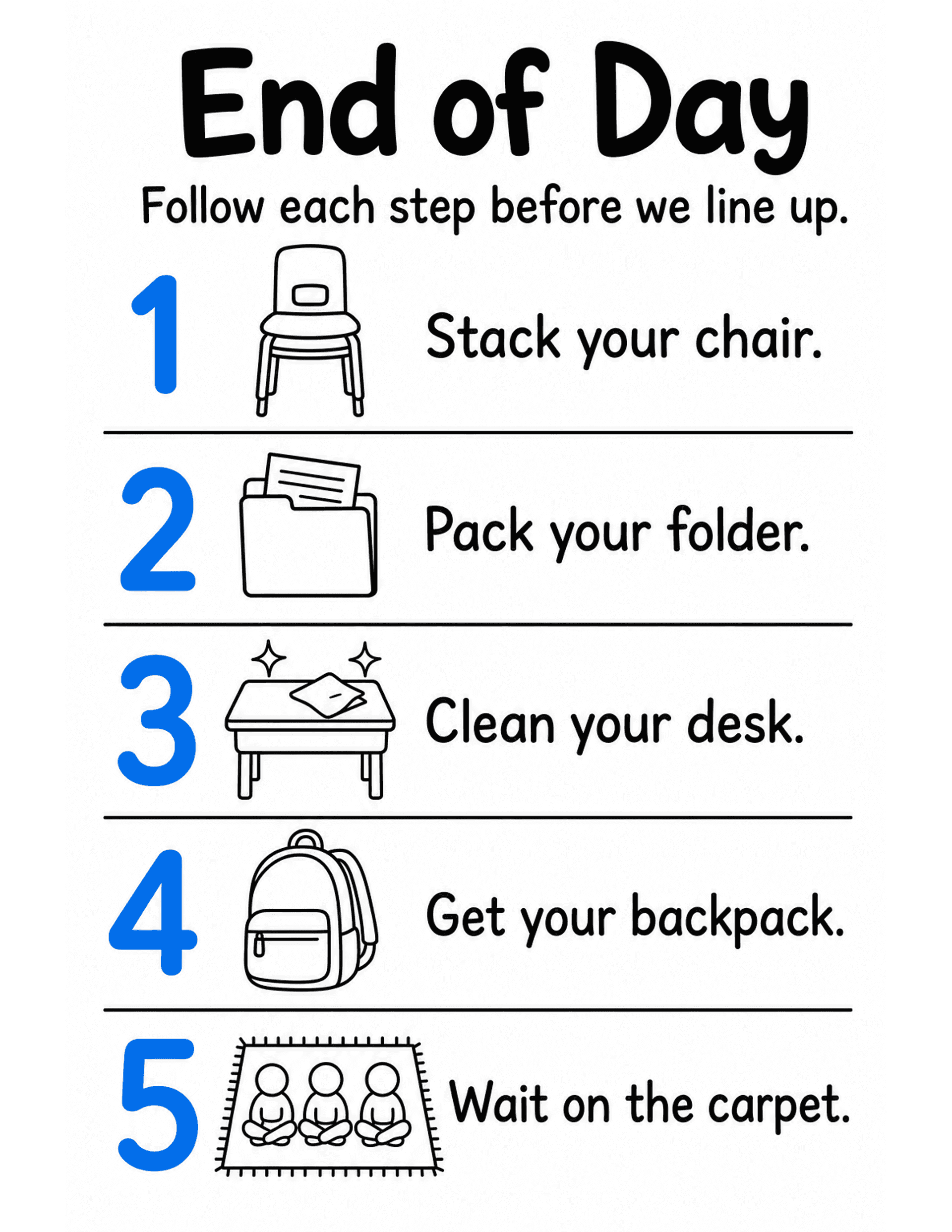 End of Day

Follow each step before we line up.

1 Stack your chair.

2 Pack your folder.

3 Clean your desk.

4 Get your backpack.

5 Wait on the carpet.